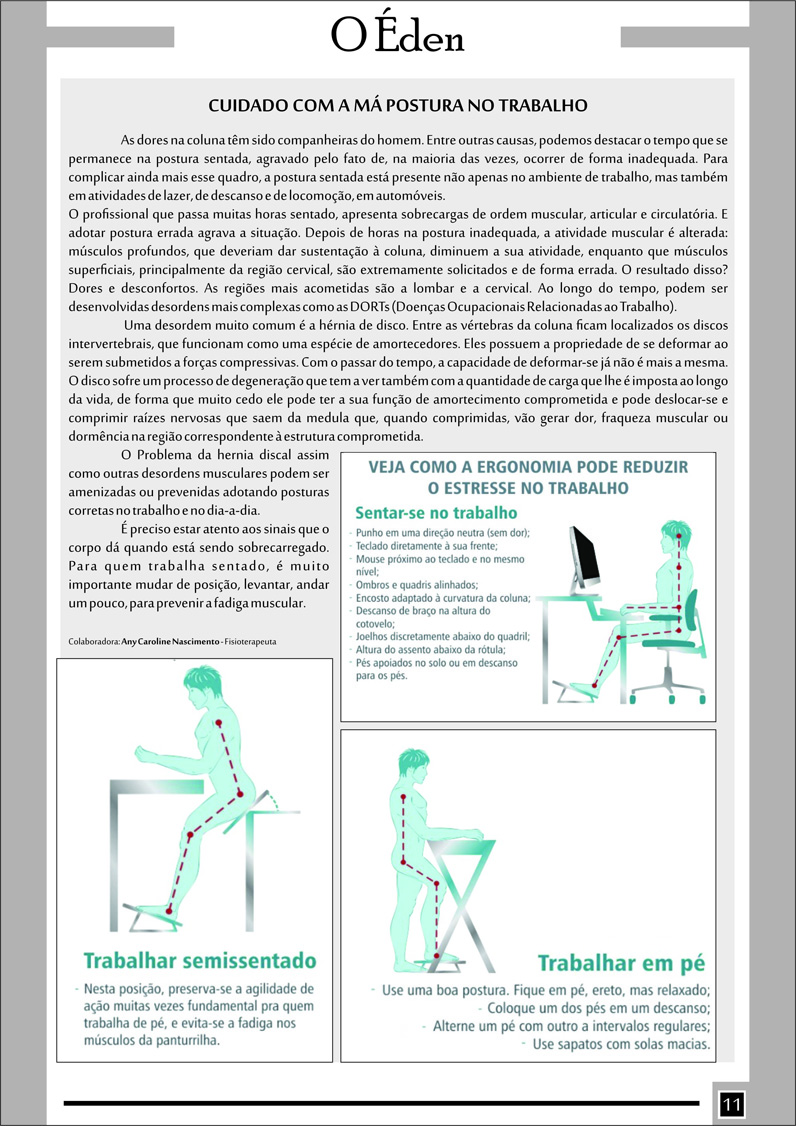 O Éden

CUIDADO COM A MÁ POSTURA NO TRABALHO

As dores na coluna têm sido companheiras do homem. Entre outras causas, podemos destacar o tempo que se permanece na postura sentada, agravado pelo fato de, na maioria das vezes, ocorrer de forma inadequada. Para complicar ainda mais esse quadro, a postura sentada está presente não apenas no ambiente de trabalho, mas também em atividades de lazer, de descanso e de locomoção, em automóveis.
O profissional que passa muitas horas sentado, apresenta sobrecargas de ordem muscular, articular e circulatória. E adotar postura errada agrava a situação. Depois de horas na postura inadequada, a atividade muscular é alterada: músculos profundos, que deveriam dar sustentação à coluna, diminuem a sua atividade, enquanto que músculos superficiais, principalmente da região cervical, são extremamente solicitados e de forma errada. O resultado disso? Dores e desconfortos. As regiões mais acometidas são a lombar e a cervical. Ao longo do tempo, podem ser desenvolvidas desordens mais complexas como as DORTs (Doenças Ocupacionais Relacionadas ao Trabalho).

Uma desordem muito comum é a hérnia de disco. Entre as vértebras da coluna ficam localizados os discos intervertebrais, que funcionam como uma espécie de amortecedores. Eles possuem a propriedade de se deformar ao serem submetidos a forças compressivas. Com o passar do tempo, a capacidade de deformar-se já não é mais a mesma. O disco sofre um processo de degeneração que tem a ver também com a quantidade de carga que lhe é imposta ao longo da vida, de forma que muito cedo ele pode ter a sua função de amortecimento comprometida e pode deslocar-se e comprimir raízes nervosas que saem da medula que, quando comprimidas, vão gerar dor, fraqueza muscular ou dormência na região correspondente à estrutura comprometida.

O Problema da hernia discal assim como outras desordens musculares podem ser amenizadas ou prevenidas adotando posturas corretas no trabalho e no dia-a-dia.

É preciso estar atento aos sinais que o corpo dá quando está sendo sobrecarregado. Para quem trabalha sentado, é muito importante mudar de posição, levantar, andar um pouco, para prevenir a fadiga muscular.

Colaboradora: Any Caroline Nascimento - Fisioterapeuta

VEJA COMO A ERGONOMIA PODE REDUZIR O ESTRESSE NO TRABALHO

Sentar-se no trabalho
- Punho em uma direção neutra (sem dor);
- Teclado diretamente à sua frente;
- Mouse próximo ao teclado e no mesmo nível;
- Ombros e quadris alinhados;
- Encosto adaptado à curvatura da coluna;
- Descanso de braço na altura do cotovelo;
- Joelhos discretamente abaixo do quadril;
- Altura do assento abaixo da rótula;
- Pés apoiados no solo ou em descanso para os pés.

Trabalhar semissentado
- Nesta posição, preserva-se a agilidade de ação muitas vezes fundamental pra quem trabalha de pé, e evita-se a fadiga nos músculos da panturrilha.

Trabalhar em pé
- Use uma boa postura. Fique em pé, ereto, mas relaxado;
- Coloque um dos pés em um descanso;
- Alterne um pé com outro a intervalos regulares;
- Use sapatos com solas macias.

11