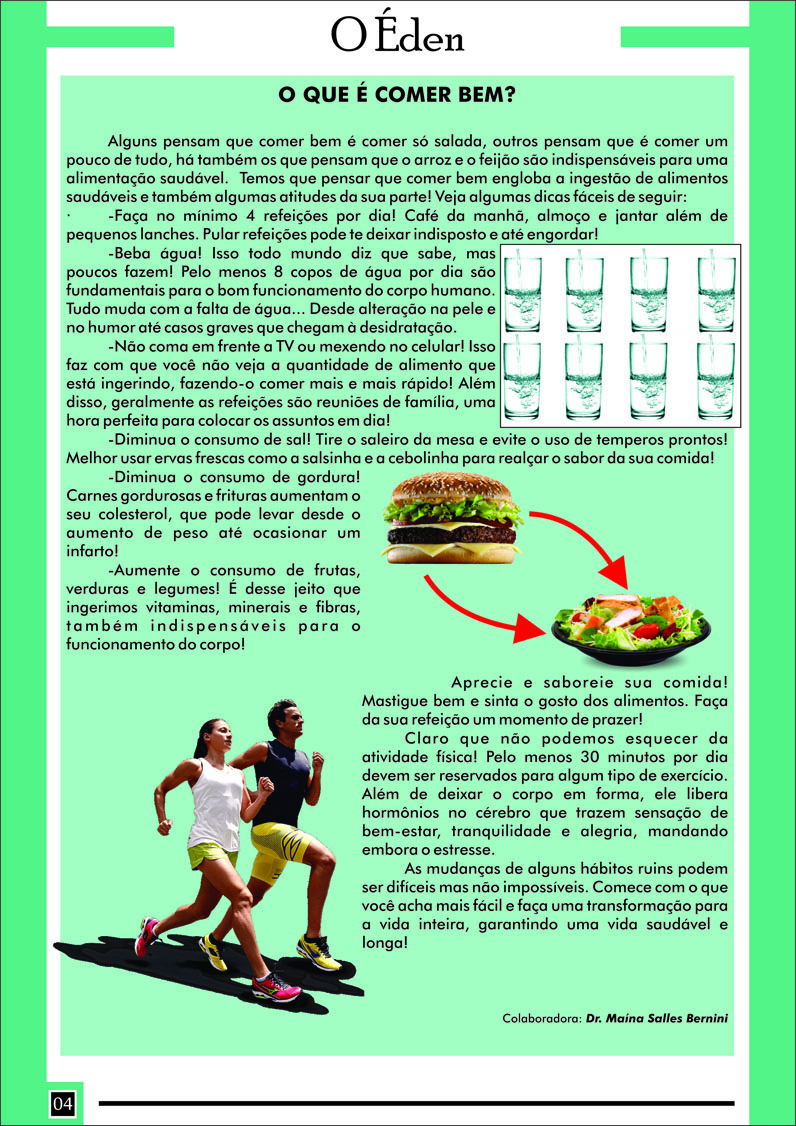 O Éden

O QUE É COMER BEM?

Alguns pensam que comer bem é comer só salada, outros pensam que é comer um pouco de tudo, há também os que pensam que o arroz e o feijão são indispensáveis para uma alimentação saudável. Temos que pensar que comer bem engloba a ingestão de alimentos saudáveis e também algumas atitudes da sua parte! Veja algumas dicas fáceis de seguir:

· -Faça no mínimo 4 refeições por dia! Café da manhã, almoço e jantar além de pequenos lanches. Pular refeições pode te deixar indisposto e até engordar!

-Beba água! Isso todo mundo diz que sabe, mas poucos fazem! Pelo menos 8 copos de água por dia são fundamentais para o bom funcionamento do corpo humano. Tudo muda com a falta de água... Desde alteração na pele e no humor até casos graves que chegam à desidratação.

-Não coma em frente a TV ou mexendo no celular! Isso faz com que você não veja a quantidade de alimento que está ingerindo, fazendo-o comer mais e mais rápido! Além disso, geralmente as refeições são reuniões de família, uma hora perfeita para colocar os assuntos em dia!

-Diminua o consumo de sal! Tire o saleiro da mesa e evite o uso de temperos prontos! Melhor usar ervas frescas como a salsinha e a cebolinha para realçar o sabor da sua comida!

-Diminua o consumo de gordura! Carnes gordurosas e frituras aumentam o seu colesterol, que pode levar desde o aumento de peso até ocasionar um infarto!

-Aumente o consumo de frutas, verduras e legumes! É desse jeito que ingerimos vitaminas, minerais e fibras, também indispensáveis para o funcionamento do corpo!

Aprecie e saboreie sua comida! Mastigue bem e sinta o gosto dos alimentos. Faça da sua refeição um momento de prazer!

Claro que não podemos esquecer da atividade física! Pelo menos 30 minutos por dia devem ser reservados para algum tipo de exercício. Além de deixar o corpo em forma, ele libera hormônios no cérebro que trazem sensação de bem-estar, tranquilidade e alegria, mandando embora o estresse.

As mudanças de alguns hábitos ruins podem ser difíceis mas não impossíveis. Comece com o que você acha mais fácil e faça uma transformação para a vida inteira, garantindo uma vida saudável e longa!

Colaboradora: Dr. Maína Salles Bernini

04